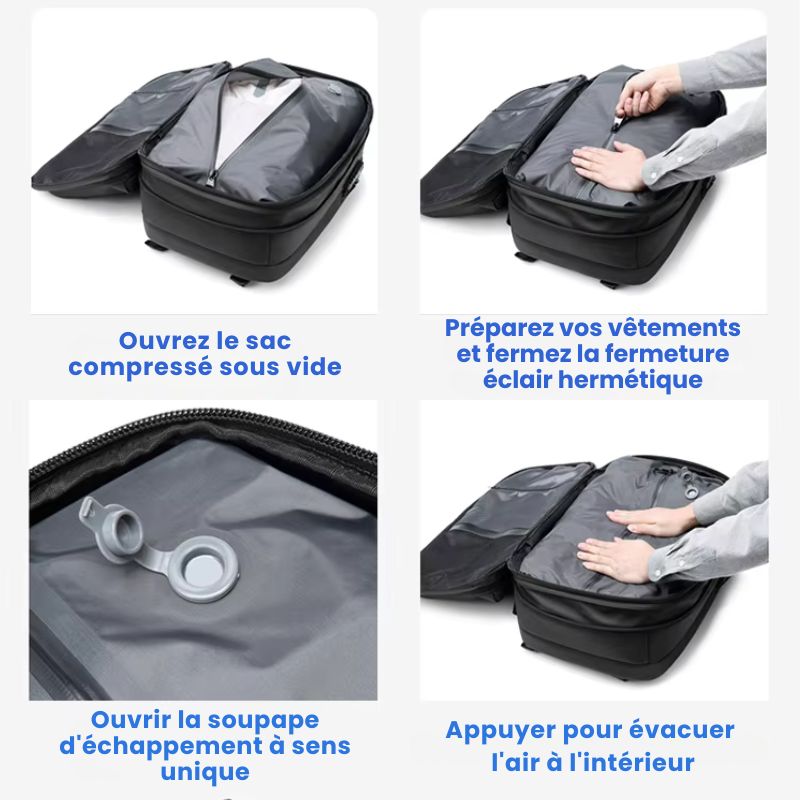 Ouvrez le sac compressé sous vide

Préparez vos vêtements et fermez la fermeture éclair hermétique

Ouvrir la soupape d'échappement à sens unique

Appuyer pour évacuer l'air à l'intérieur