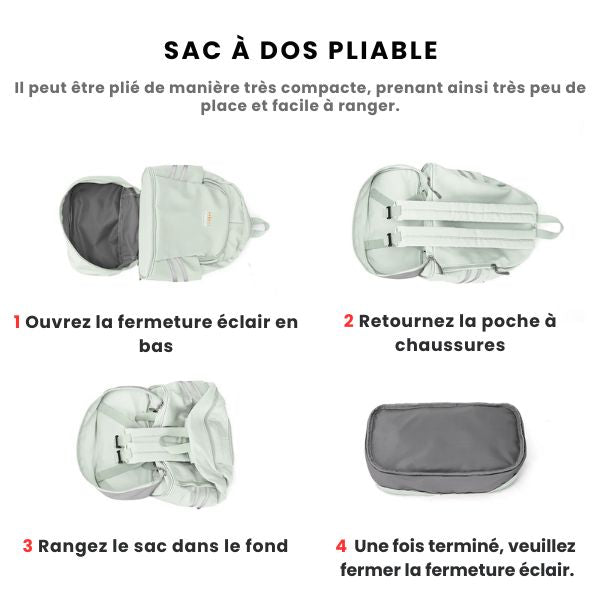 SAC À DOS PLIABLE

Il peut être plié de manière très compacte, prenant ainsi très peu de place et facile à ranger.

1 Ouvrez la fermeture éclair en bas

2 Retournez la poche à chaussures

3 Rangez le sac dans le fond

4 Une fois terminé, veuillez fermer la fermeture éclair.